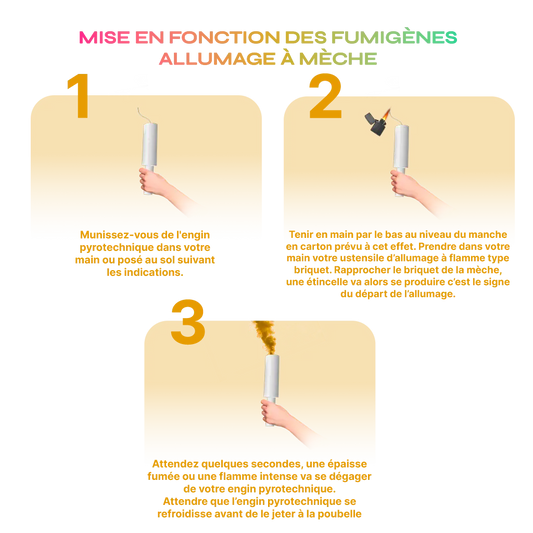 MISE EN FONCTION DES FUMIGÈNES
ALLUMAGE À MÈCHE

1

Munissez-vous de l'engin pyrotechnique dans votre main ou posé au sol suivant les indications.

2

Tenir en main par le bas au niveau du manche en carton prévu à cet effet. Prendre dans votre main votre ustensile d'allumage à flamme type briquet. Rapprocher le briquet de la mèche, une étincelle va alors se produire c'est le signe du départ de l'allumage.

3

Attendez quelques secondes, une épaisse fumée ou une flamme intense va se dégager de votre engin pyrotechnique.
Attendre que l'engin pyrotechnique se refroidisse avant de le jeter à la poubelle