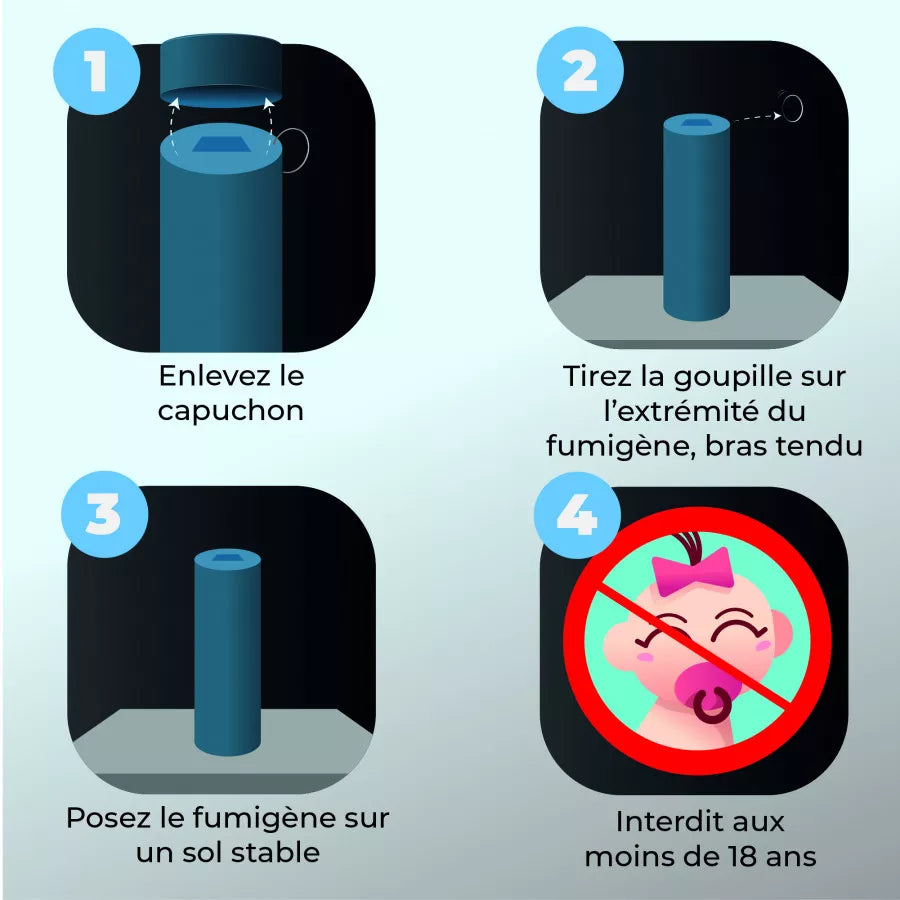 1

Enlevez le capuchon

2

Tirez la goupille sur l'extrémité du fumigène, bras tendu

3

Posez le fumigène sur un sol stable

4

Interdit aux moins de 18 ans