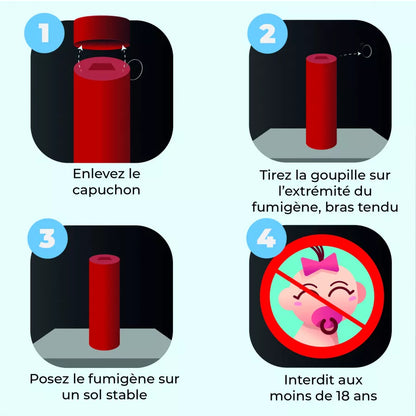 1

Enlevez le capuchon

2

Tirez la goupille sur l'extrémité du fumigène, bras tendu

3

Posez le fumigène sur un sol stable

4

Interdit aux moins de 18 ans