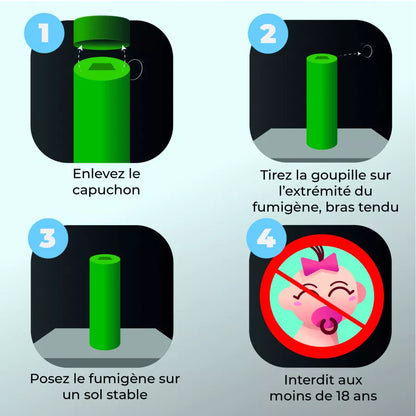 1

Enlevez le capuchon

2

Tirez la goupille sur l'extrémité du fumigène, bras tendu

3

Posez le fumigène sur un sol stable

4

Interdit aux moins de 18 ans